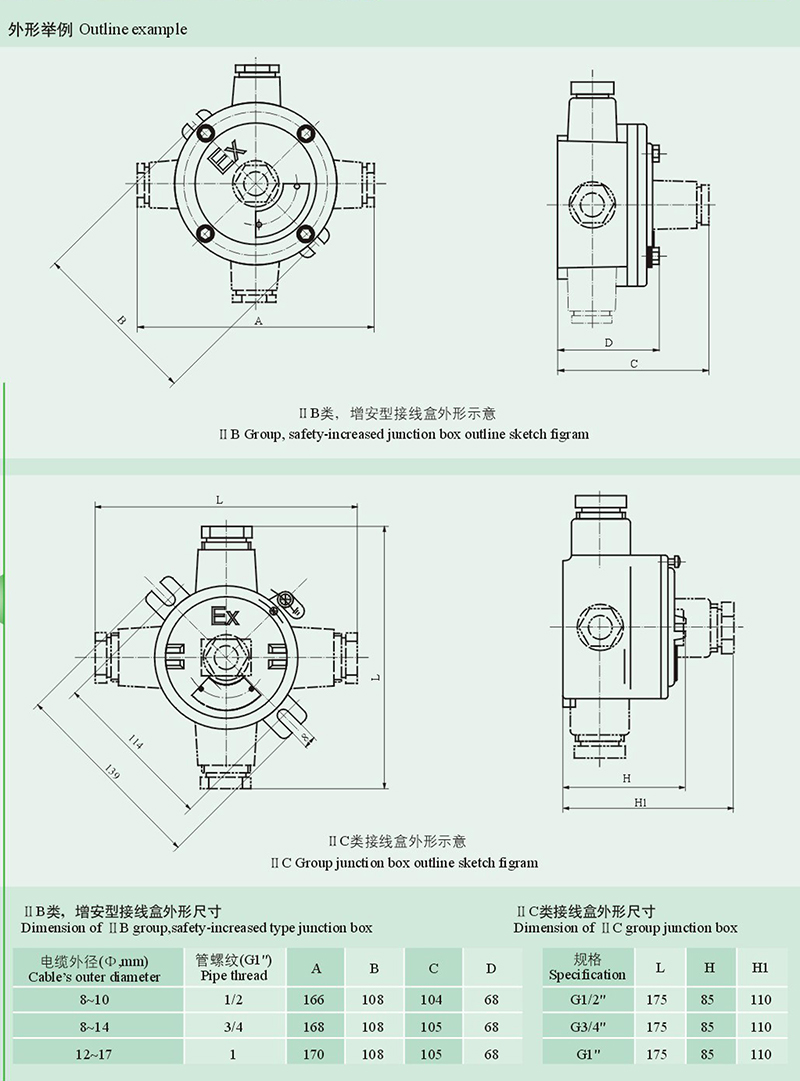 外形举例 Outline example

Ex

B

A

D

C

ⅡB类，增安型接线盒外形示意
ⅡB Group, safety-increased junction box outline sketch figram

L

Ex

L

114

139

8

H

H1

ⅡC类接线盒外形示意
ⅡC Group junction box outline sketch figram

ⅡB类，增安型接线盒外形尺寸
Dimension of ⅡB group,safety-increased type junction box

| 电缆外径(Φ,mm) Cable's outer diameter | 管螺纹(G1") Pipe thread | A | B | C | D |
|---|---|---|---|---|---|
| 8~10 | 1/2 | 166 | 108 | 104 | 68 |
| 8~14 | 3/4 | 168 | 108 | 105 | 68 |
| 12~17 | 1 | 170 | 108 | 105 | 68 |

ⅡC类接线盒外形尺寸
Dimension of ⅡC group junction box

| 规格 Specification | L | H | H1 |
|---|---|---|---|
| G1/2" | 175 | 85 | 110 |
| G3/4" | 175 | 85 | 110 |
| G1" | 175 | 85 | 110 |