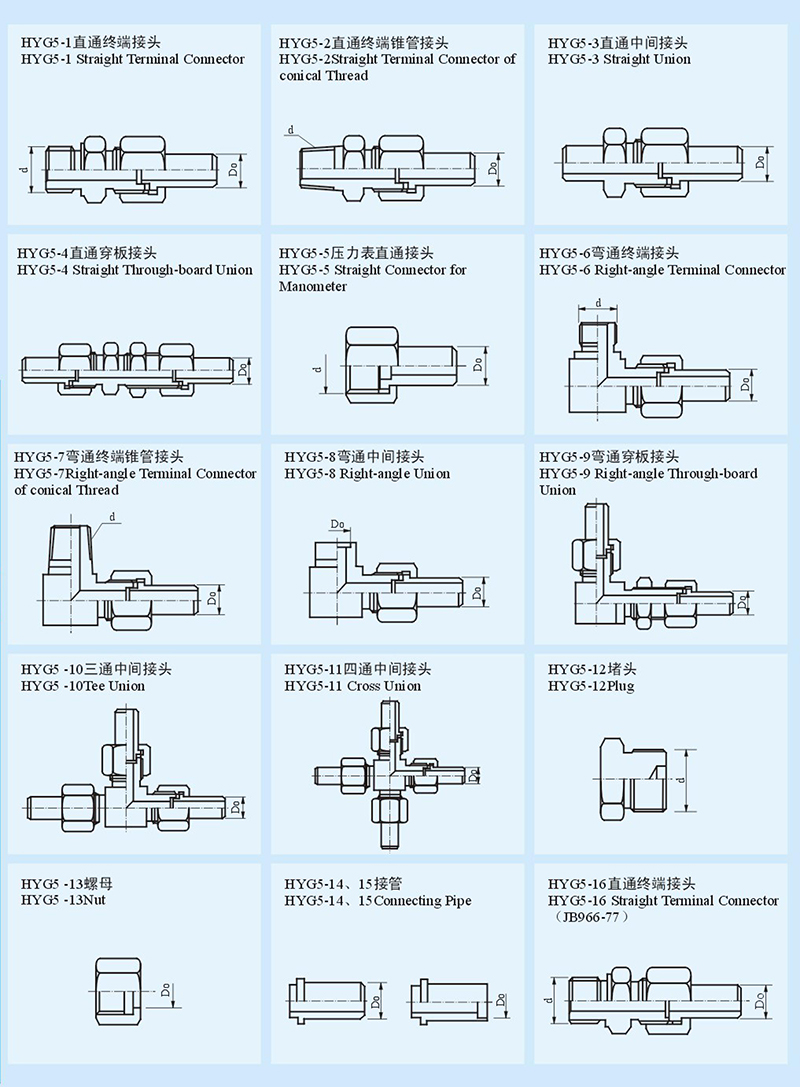 HYG5-1直通终端接头
HYG5-1 Straight Terminal Connector

d
Do

HYG5-2直通终端锥管接头
HYG5-2Straight Terminal Connector of conical Thread

d
Do

HYG5-3直通中间接头
HYG5-3 Straight Union

Do

HYG5-4直通穿板接头
HYG5-4 Straight Through-board Union

Do

HYG5-5压力表直通接头
HYG5-5 Straight Connector for Manometer

d
Do

HYG5-6弯通终端接头
HYG5-6 Right-angle Terminal Connector

d
Do

HYG5-7弯通终端锥管接头
HYG5-7Right-angle Terminal Connector of conical Thread

d
Do

HYG5-8弯通中间接头
HYG5-8 Right-angle Union

Do
Do

HYG5-9弯通穿板接头
HYG5-9 Right-angle Through-board Union

Do

HYG5 -10三通中间接头
HYG5 -10Tee Union

Do

HYG5-11四通中间接头
HYG5-11 Cross Union

Do

HYG5-12堵头
HYG5-12Plug

d

HYG5 -13螺母
HYG5 -13Nut

Do

HYG5-14、15接管
HYG5-14、15Connecting Pipe

Do
Do

HYG5-16直通终端接头
HYG5-16 Straight Terminal Connector (JB966-77)

d
Do